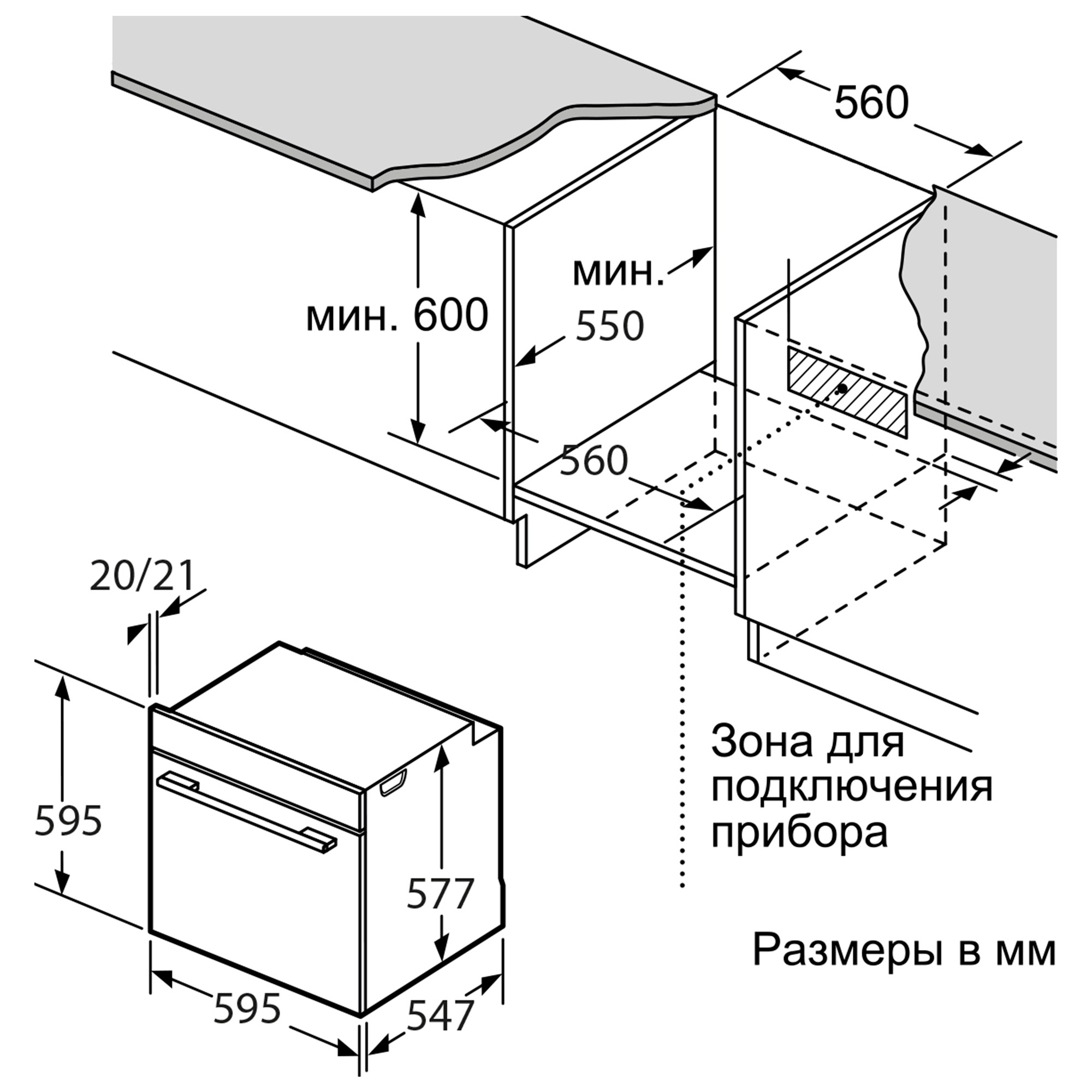 560

мин. 600

мин.
550

560

20/21

595

577

595

547

Зона для подключения прибора

Размеры в мм